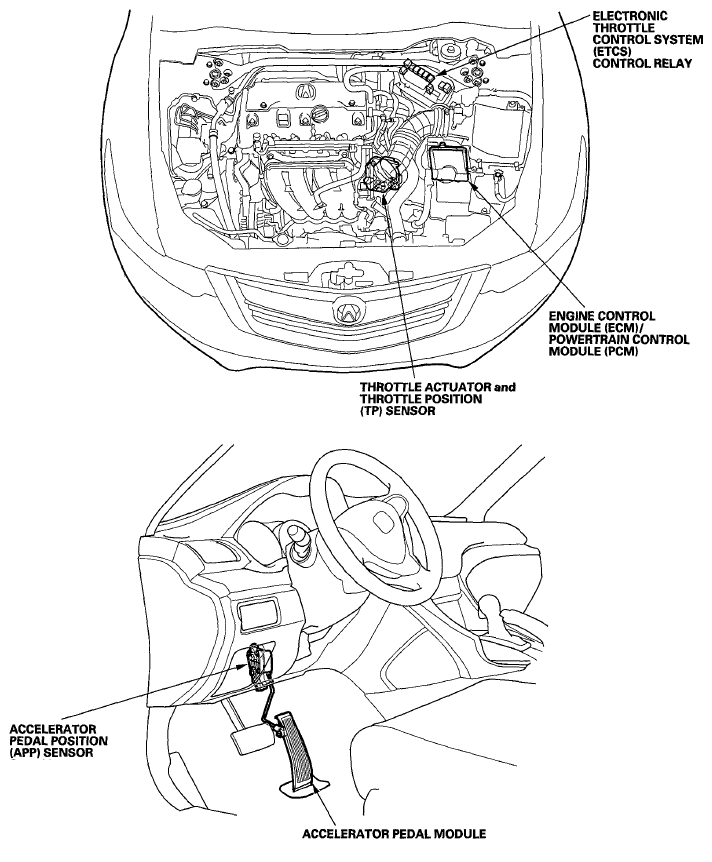 ELECTRONIC THROTTLE CONTROL SYSTEM (ETCS) CONTROL RELAY

ENGINE CONTROL MODULE (ECM)/ POWERTRAIN CONTROL MODULE (PCM)

THROTTLE ACTUATOR and THROTTLE POSITION (TP) SENSOR

ACCELERATOR PEDAL POSITION (APP) SENSOR

ACCELERATOR PEDAL MODULE