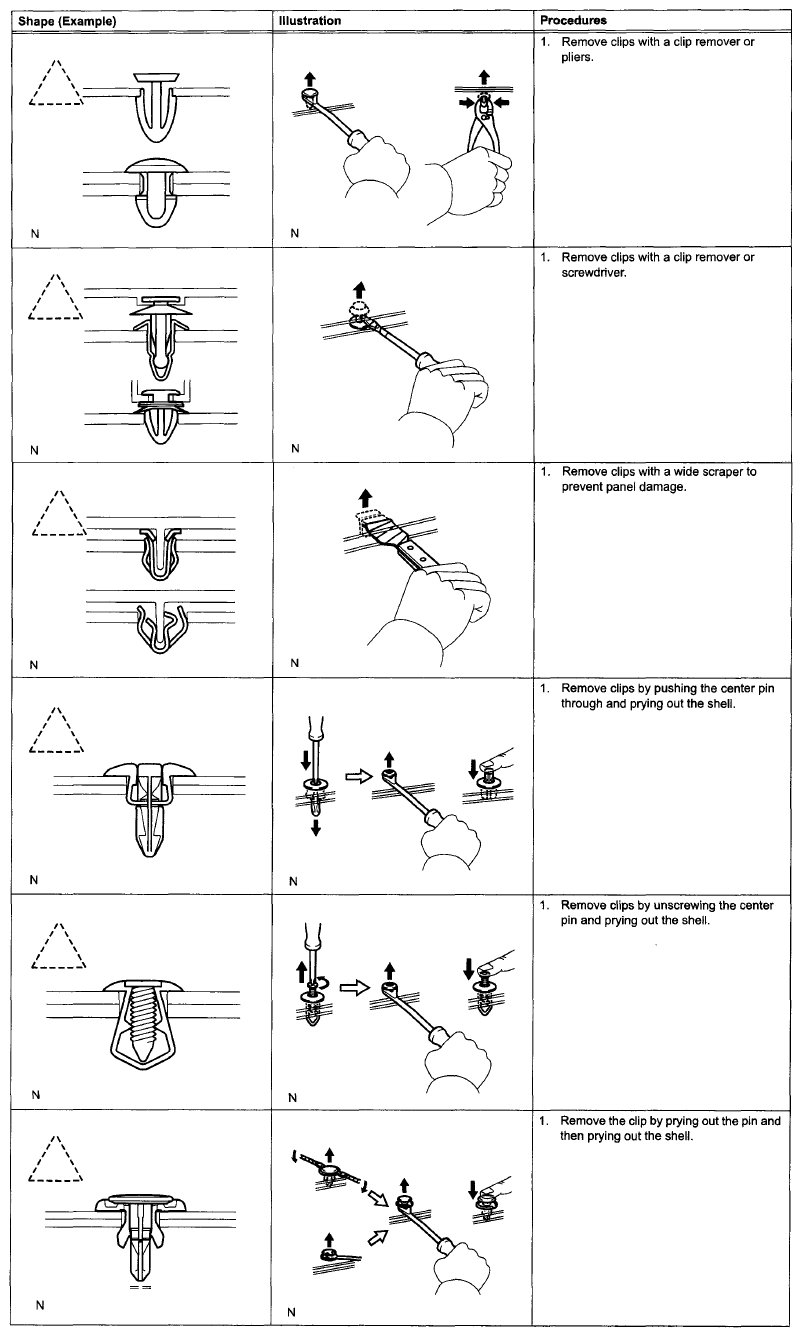 | Shape (Example) | Illustration | Procedures |
|---|---|---|
| N | N | 1. Remove clips with a clip remover or pliers. |
| N | N | 1. Remove clips with a clip remover or screwdriver. |
| N | N | 1. Remove clips with a wide scraper to prevent panel damage. |
| N | N | 1. Remove clips by pushing the center pin through and prying out the shell. |
| N | N | 1. Remove clips by unscrewing the center pin and prying out the shell. |
| N | N | 1. Remove the clip by prying out the pin and then prying out the shell. |