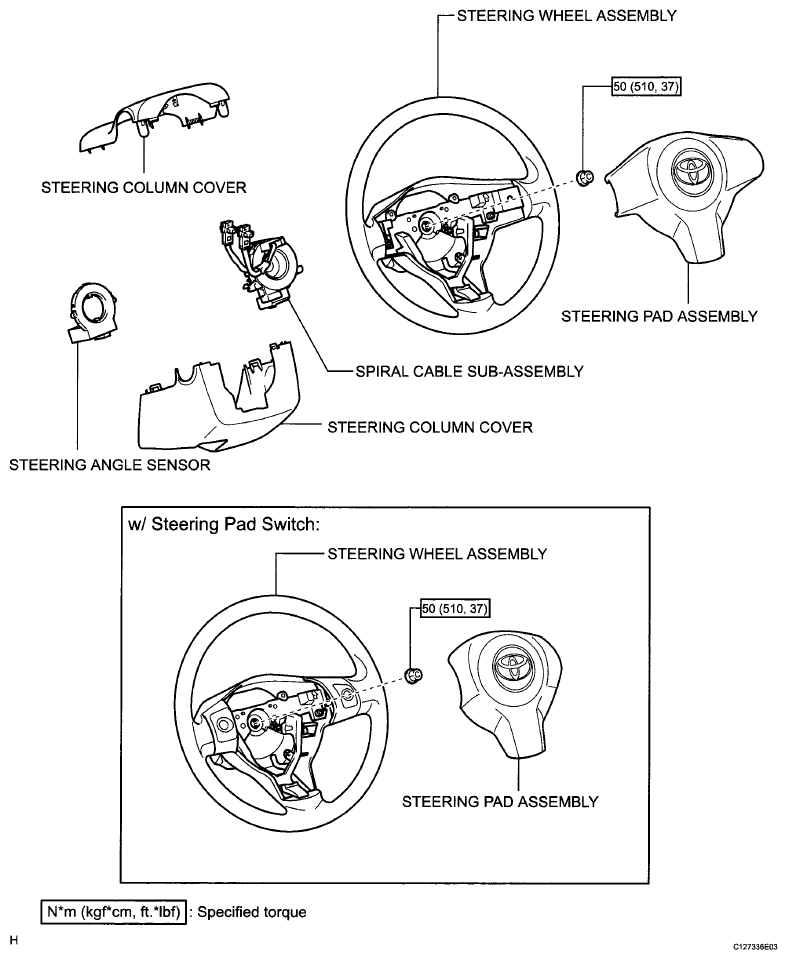 STEERING WHEEL ASSEMBLY

50 (510, 37)

STEERING COLUMN COVER

STEERING PAD ASSEMBLY

SPIRAL CABLE SUB-ASSEMBLY

STEERING COLUMN COVER

STEERING ANGLE SENSOR

w/ Steering Pad Switch:

STEERING WHEEL ASSEMBLY

50 (510, 37)

STEERING PAD ASSEMBLY

N*m (kgf*cm, ft.*lbf) : Specified torque

H

C127336E03