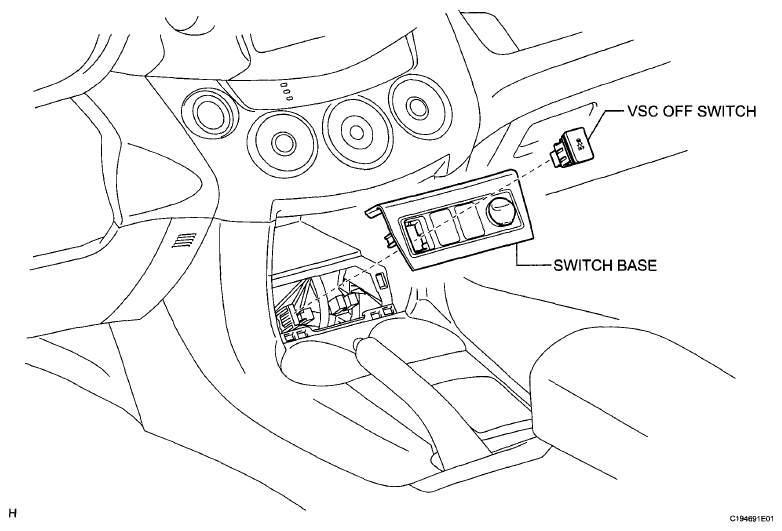 VSC OFF SWITCH

SWITCH BASE

H

C194691E01