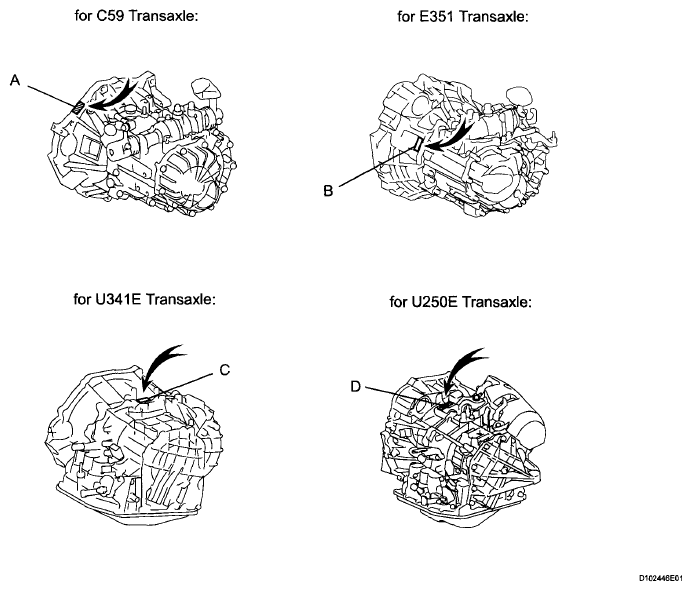 for C59 Transaxle:

A

for E351 Transaxle:

B

for U341E Transaxle:

C

for U250E Transaxle:

D

D102446E01