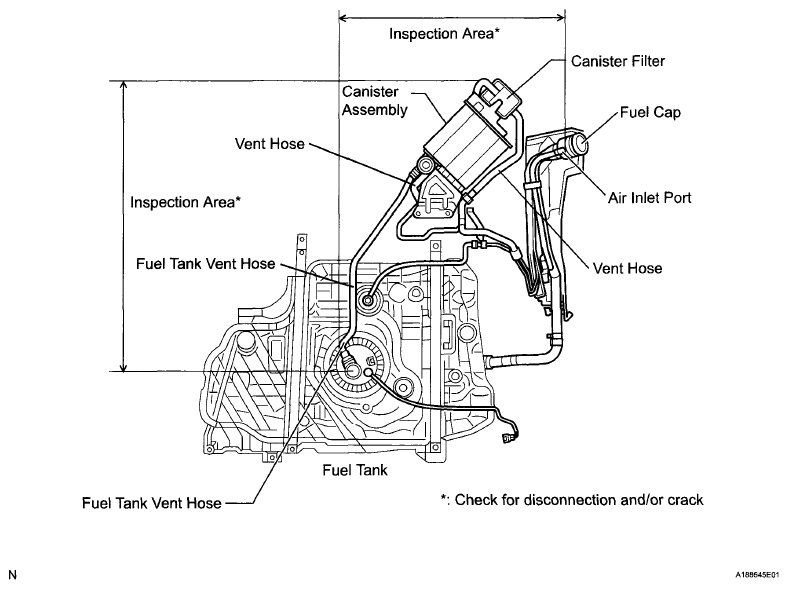 Inspection Area*

Canister Filter

Canister Assembly

Fuel Cap

Vent Hose

Air Inlet Port

Inspection Area*

Fuel Tank Vent Hose

Vent Hose

Fuel Tank

Fuel Tank Vent Hose

*: Check for disconnection and/or crack

N

A188645E01