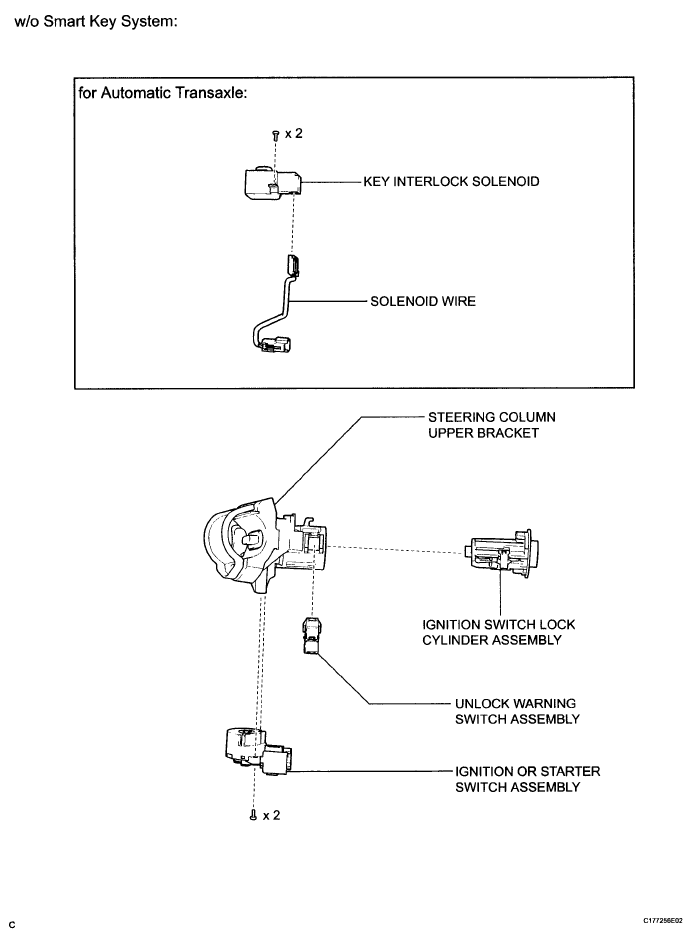 w/o Smart Key System:

for Automatic Transaxle:

x 2

KEY INTERLOCK SOLENOID

SOLENOID WIRE

STEERING COLUMN UPPER BRACKET

IGNITION SWITCH LOCK CYLINDER ASSEMBLY

UNLOCK WARNING SWITCH ASSEMBLY

IGNITION OR STARTER SWITCH ASSEMBLY

x 2

C

C177256E02