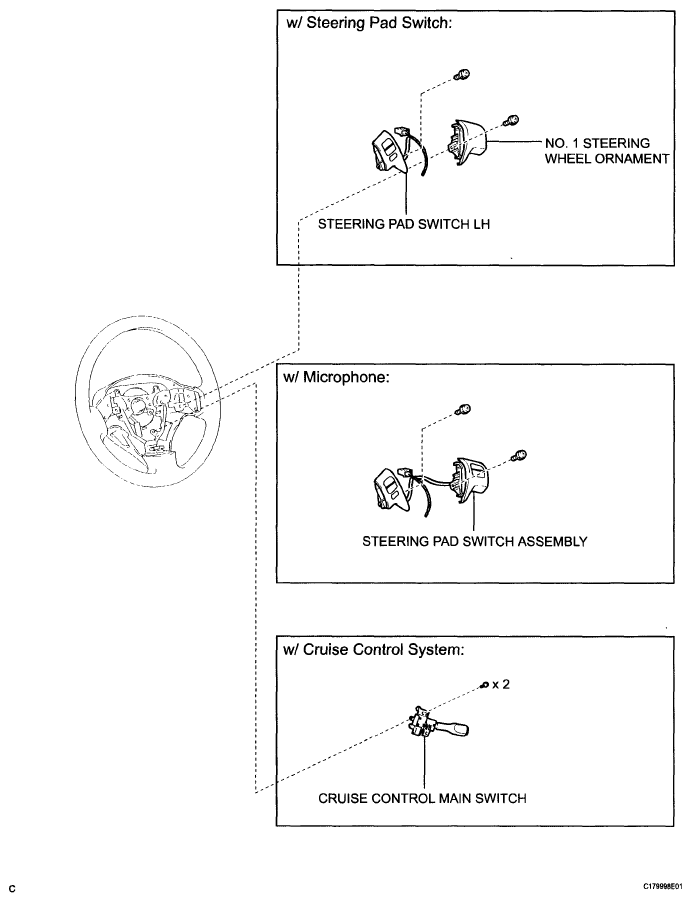 w/ Steering Pad Switch:

NO. 1 STEERING WHEEL ORNAMENT

STEERING PAD SWITCH LH

w/ Microphone:

STEERING PAD SWITCH ASSEMBLY

w/ Cruise Control System:

x 2

CRUISE CONTROL MAIN SWITCH

C

C179998E01