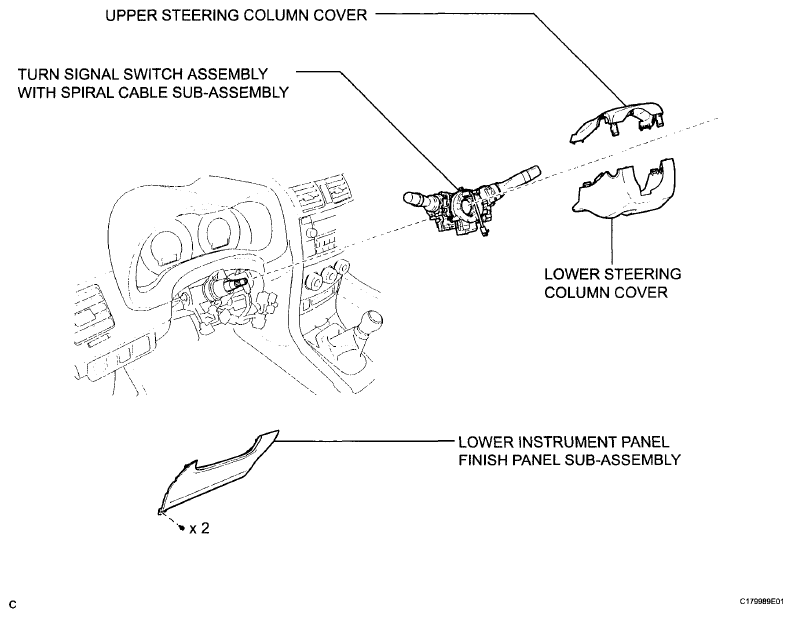 UPPER STEERING COLUMN COVER

TURN SIGNAL SWITCH ASSEMBLY WITH SPIRAL CABLE SUB-ASSEMBLY

LOWER STEERING COLUMN COVER

LOWER INSTRUMENT PANEL FINISH PANEL SUB-ASSEMBLY

x 2

C

C179989E01