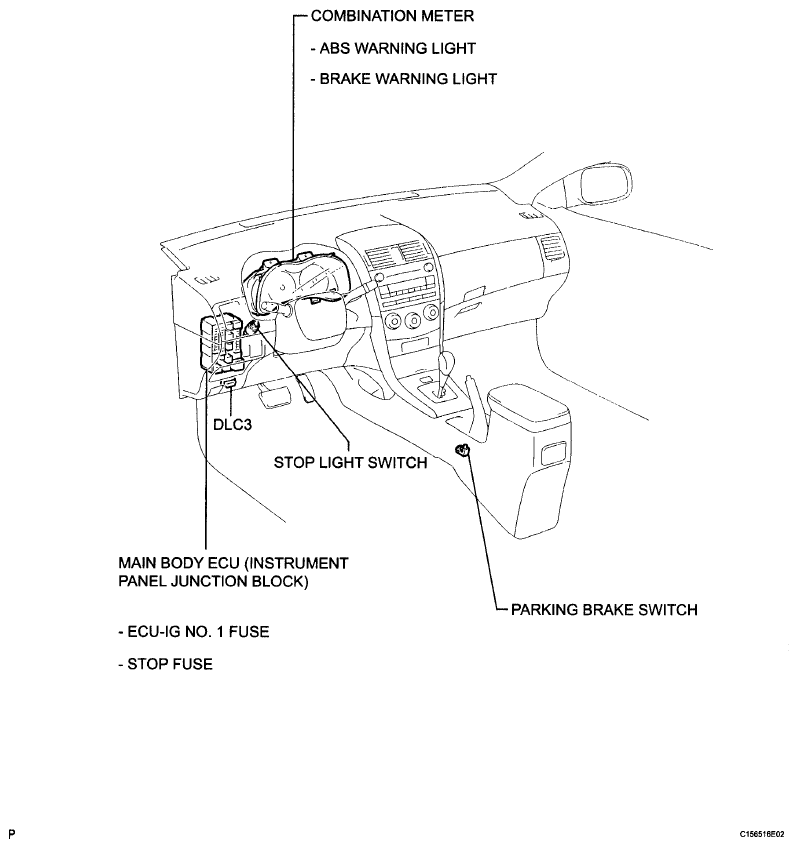 COMBINATION METER

- ABS WARNING LIGHT

- BRAKE WARNING LIGHT

DLC3

STOP LIGHT SWITCH

MAIN BODY ECU (INSTRUMENT PANEL JUNCTION BLOCK)

- ECU-IG NO. 1 FUSE

- STOP FUSE

PARKING BRAKE SWITCH

P

C156516E02