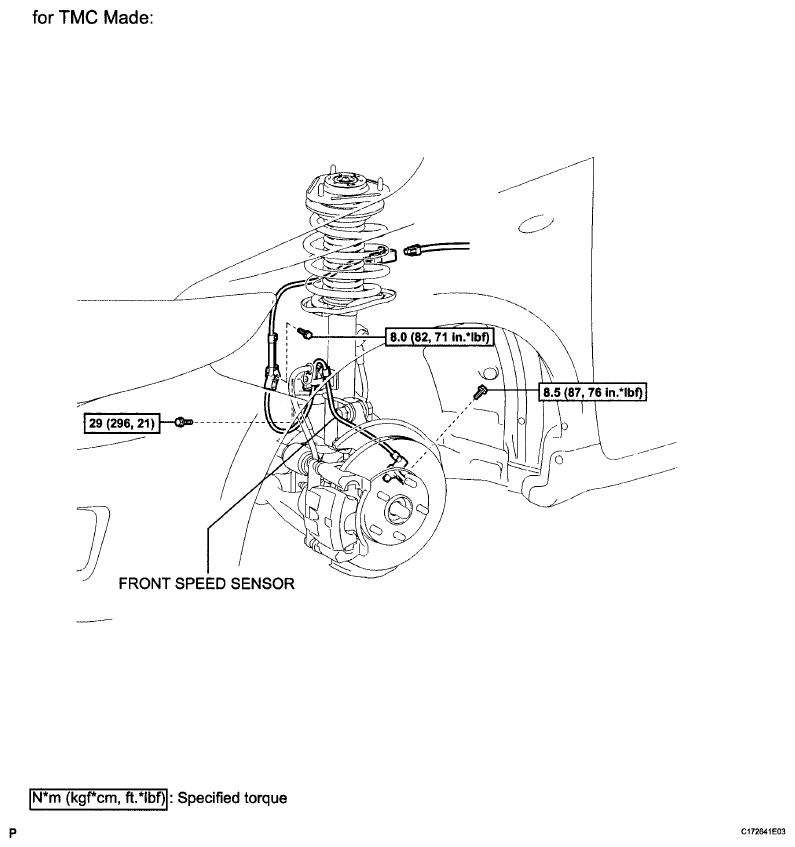 for TMC Made:

8.0 (82, 71 in.*lbf)

8.5 (87, 76 in.*lbf)

29 (296, 21)

FRONT SPEED SENSOR

N*m (kgf*cm, ft.*lbf) : Specified torque

P

C172641E03