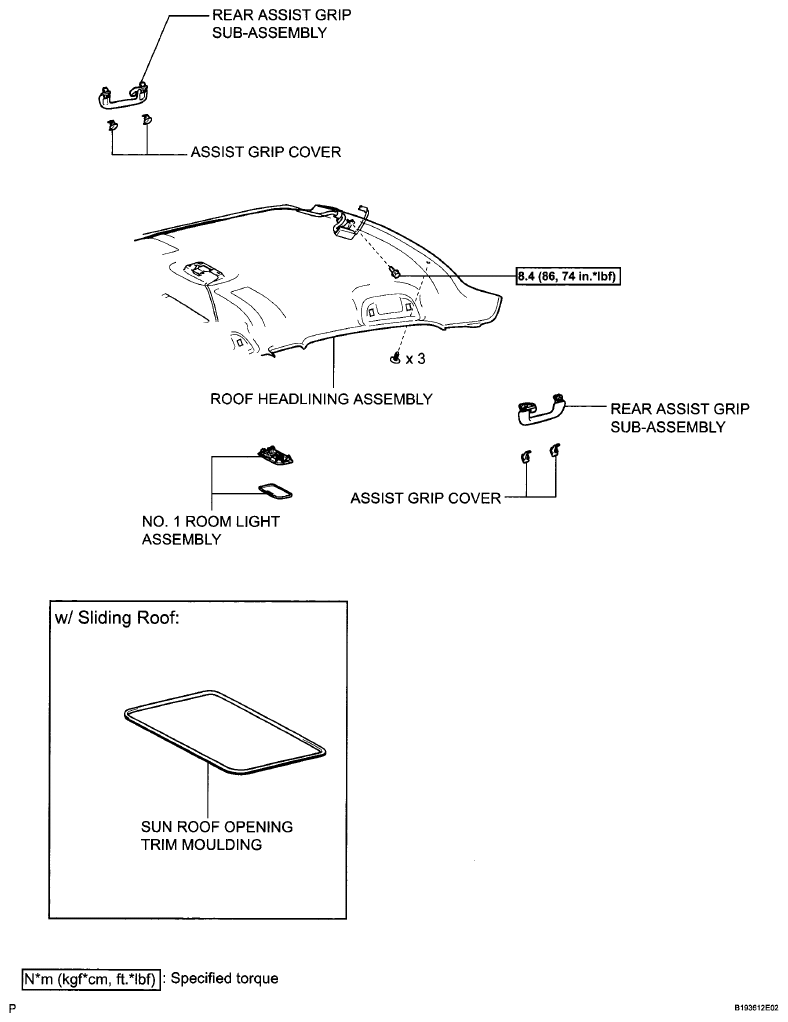 REAR ASSIST GRIP SUB-ASSEMBLY

ASSIST GRIP COVER

8.4 (86, 74 in.*lbf)

x 3

ROOF HEADLINING ASSEMBLY

REAR ASSIST GRIP SUB-ASSEMBLY

ASSIST GRIP COVER

NO. 1 ROOM LIGHT ASSEMBLY

w/ Sliding Roof:

SUN ROOF OPENING TRIM MOULDING

N*m (kgf*cm, ft.*lbf) : Specified torque

P

B193612E02