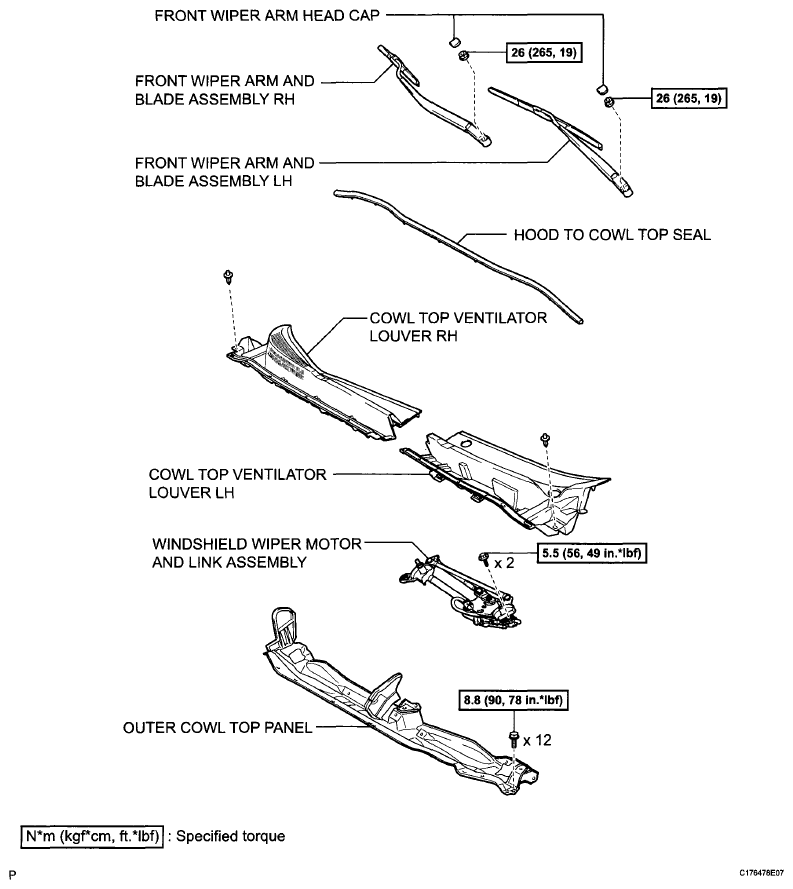 FRONT WIPER ARM HEAD CAP

26 (265, 19)

FRONT WIPER ARM AND BLADE ASSEMBLY RH

26 (265, 19)

FRONT WIPER ARM AND BLADE ASSEMBLY LH

HOOD TO COWL TOP SEAL

COWL TOP VENTILATOR LOUVER RH

COWL TOP VENTILATOR LOUVER LH

WINDSHIELD WIPER MOTOR AND LINK ASSEMBLY

5.5 (56, 49 in.*lbf)

x 2

8.8 (90, 78 in.*lbf)

OUTER COWL TOP PANEL

x 12

N*m (kgf*cm, ft.*lbf) : Specified torque

P

C176478E07