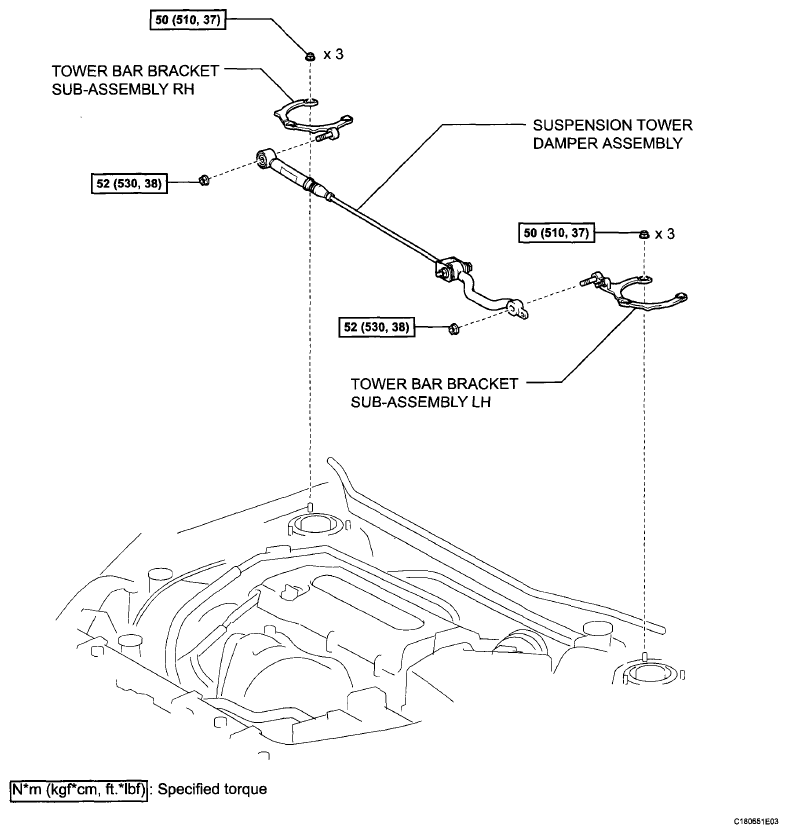 50 (510, 37)

x 3

TOWER BAR BRACKET SUB-ASSEMBLY RH

SUSPENSION TOWER DAMPER ASSEMBLY

52 (530, 38)

50 (510, 37)

x 3

52 (530, 38)

TOWER BAR BRACKET SUB-ASSEMBLY LH

N*m (kgf*cm, ft.*lbf) : Specified torque

C180651E03