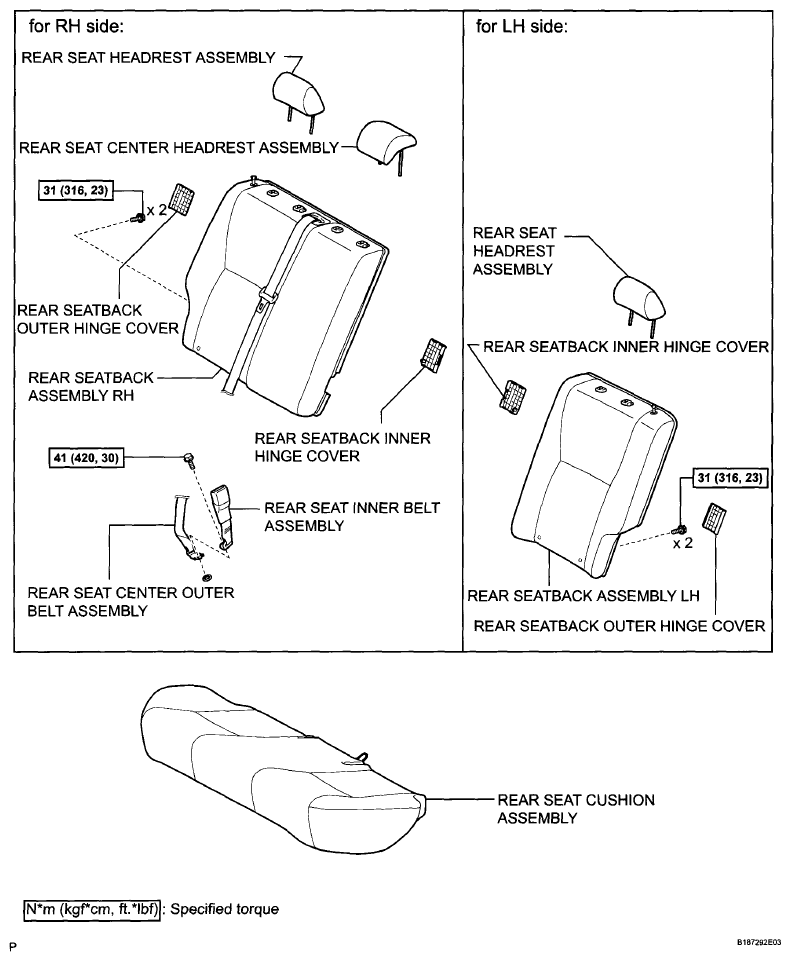 for RH side:

REAR SEAT HEADREST ASSEMBLY

REAR SEAT CENTER HEADREST ASSEMBLY

31 (316, 23)

x 2

REAR SEATBACK OUTER HINGE COVER

REAR SEATBACK ASSEMBLY RH

REAR SEATBACK INNER HINGE COVER

41 (420, 30)

REAR SEAT INNER BELT ASSEMBLY

REAR SEAT CENTER OUTER BELT ASSEMBLY

for LH side:

REAR SEAT HEADREST ASSEMBLY

REAR SEATBACK INNER HINGE COVER

31 (316, 23)

x 2

REAR SEATBACK ASSEMBLY LH

REAR SEATBACK OUTER HINGE COVER

REAR SEAT CUSHION ASSEMBLY

N*m (kgf*cm, ft.*lbf) : Specified torque

P

B187292E03