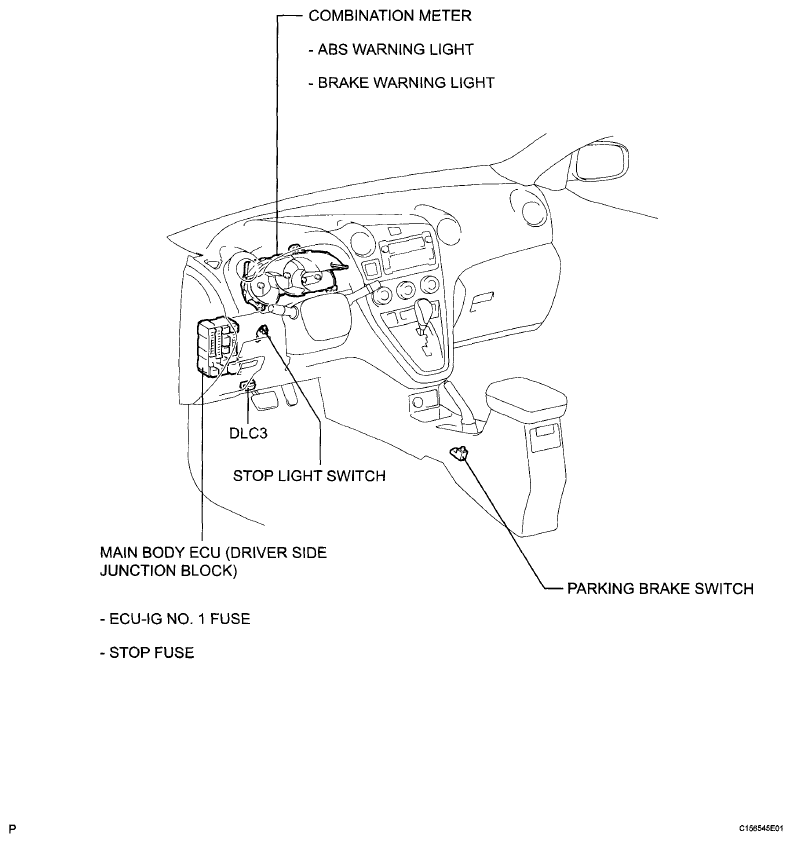 COMBINATION METER

- ABS WARNING LIGHT

- BRAKE WARNING LIGHT

DLC3

STOP LIGHT SWITCH

MAIN BODY ECU (DRIVER SIDE JUNCTION BLOCK)

- ECU-IG NO. 1 FUSE

- STOP FUSE

PARKING BRAKE SWITCH

P

C156545E01