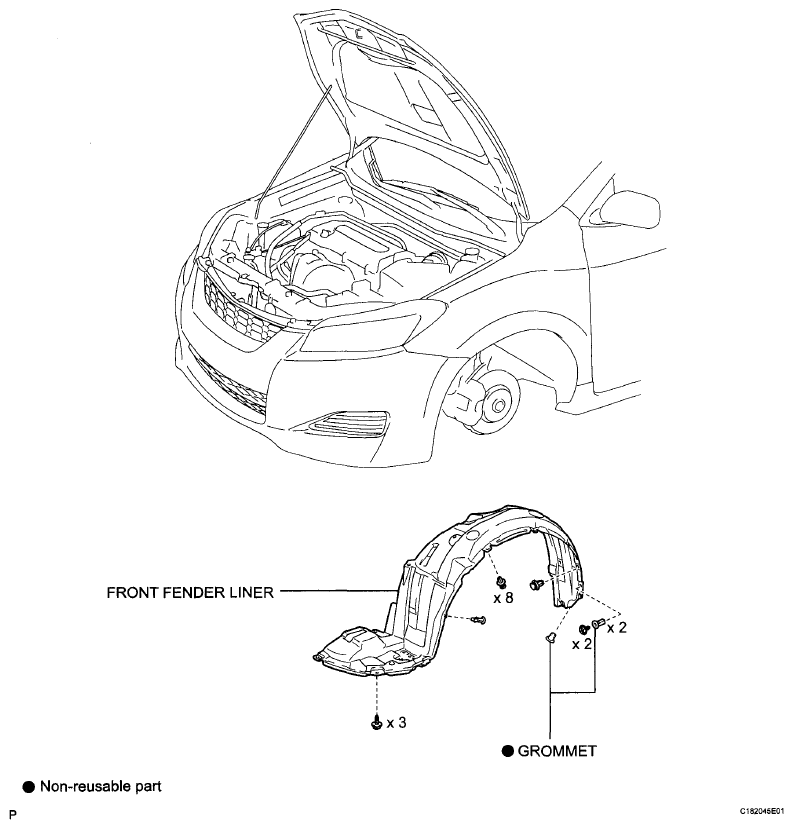 FRONT FENDER LINER

x 8

x 2

x 2

x 3

● GROMMET

● Non-reusable part

P

C182045E01