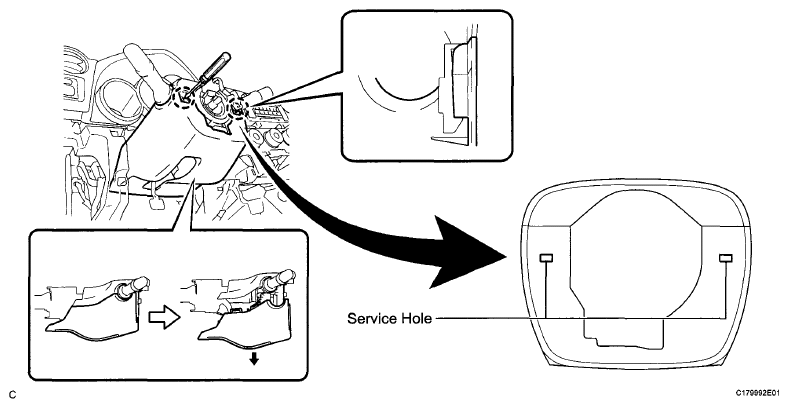 Service Hole

C

C179992E01