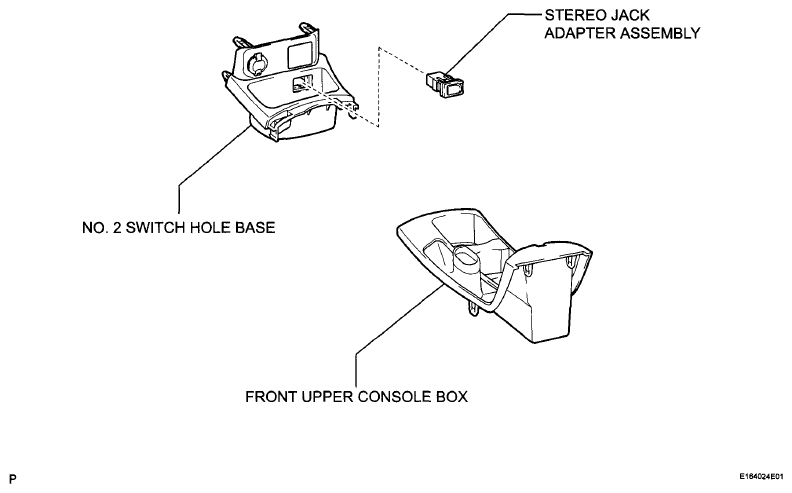 STEREO JACK ADAPTER ASSEMBLY

NO. 2 SWITCH HOLE BASE

FRONT UPPER CONSOLE BOX

P

E164024E01