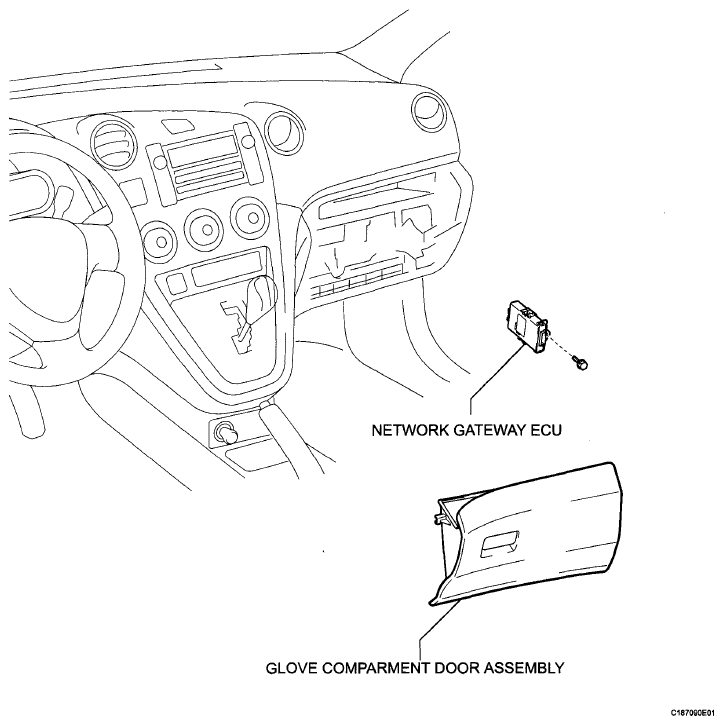 NETWORK GATEWAY ECU

GLOVE COMPARMENT DOOR ASSEMBLY

C187090E01