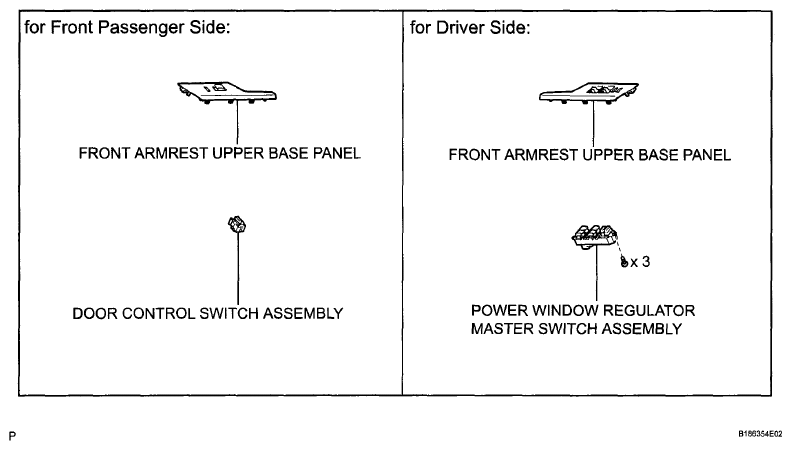 for Front Passenger Side:

FRONT ARMREST UPPER BASE PANEL

DOOR CONTROL SWITCH ASSEMBLY

for Driver Side:

FRONT ARMREST UPPER BASE PANEL

x 3

POWER WINDOW REGULATOR MASTER SWITCH ASSEMBLY

P

B186354E02