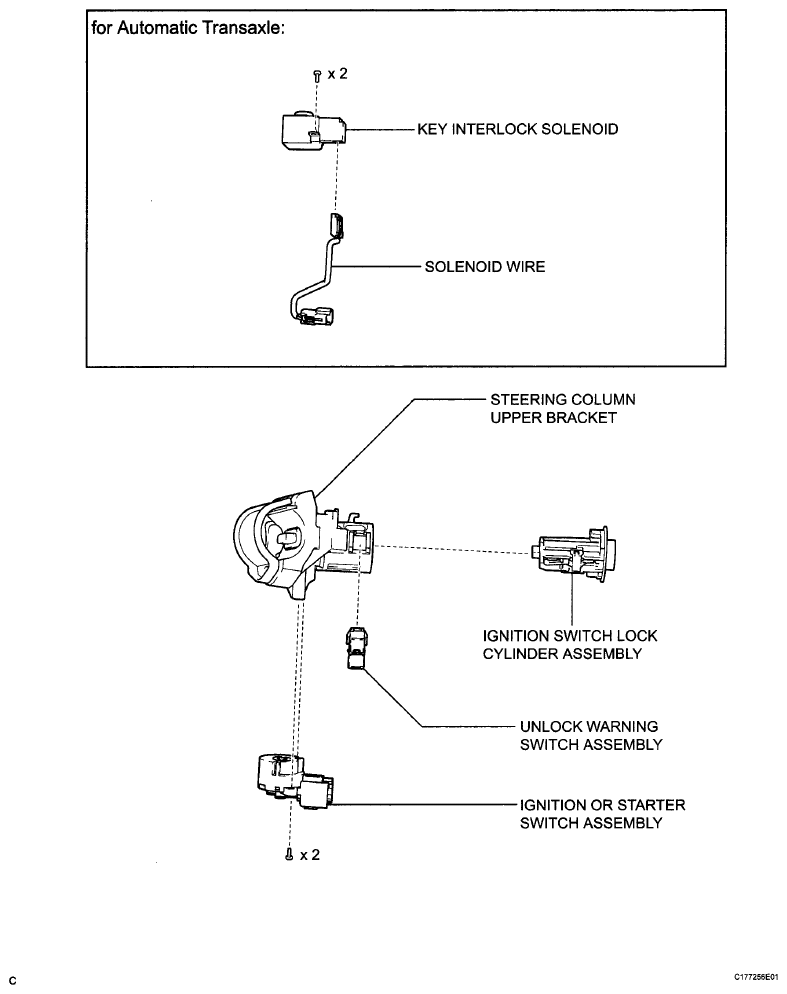 for Automatic Transaxle:

x 2

KEY INTERLOCK SOLENOID

SOLENOID WIRE

STEERING COLUMN UPPER BRACKET

IGNITION SWITCH LOCK CYLINDER ASSEMBLY

UNLOCK WARNING SWITCH ASSEMBLY

IGNITION OR STARTER SWITCH ASSEMBLY

x 2

C

C177256E01