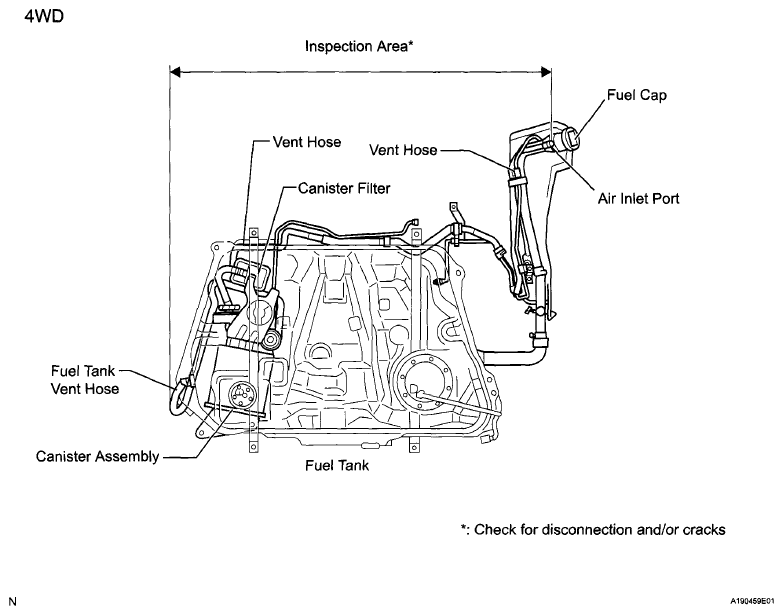 4WD

Inspection Area*

Fuel Cap

Vent Hose

Vent Hose

Canister Filter

Air Inlet Port

Fuel Tank Vent Hose

Canister Assembly

Fuel Tank

*: Check for disconnection and/or cracks

N

A190459E01