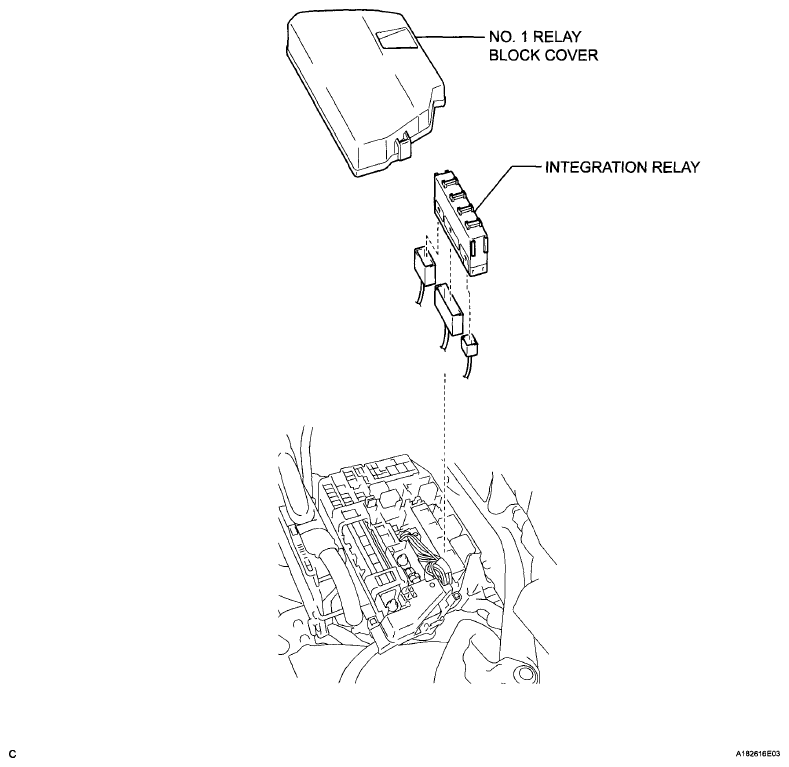 NO. 1 RELAY BLOCK COVER

INTEGRATION RELAY

C

A182616E03