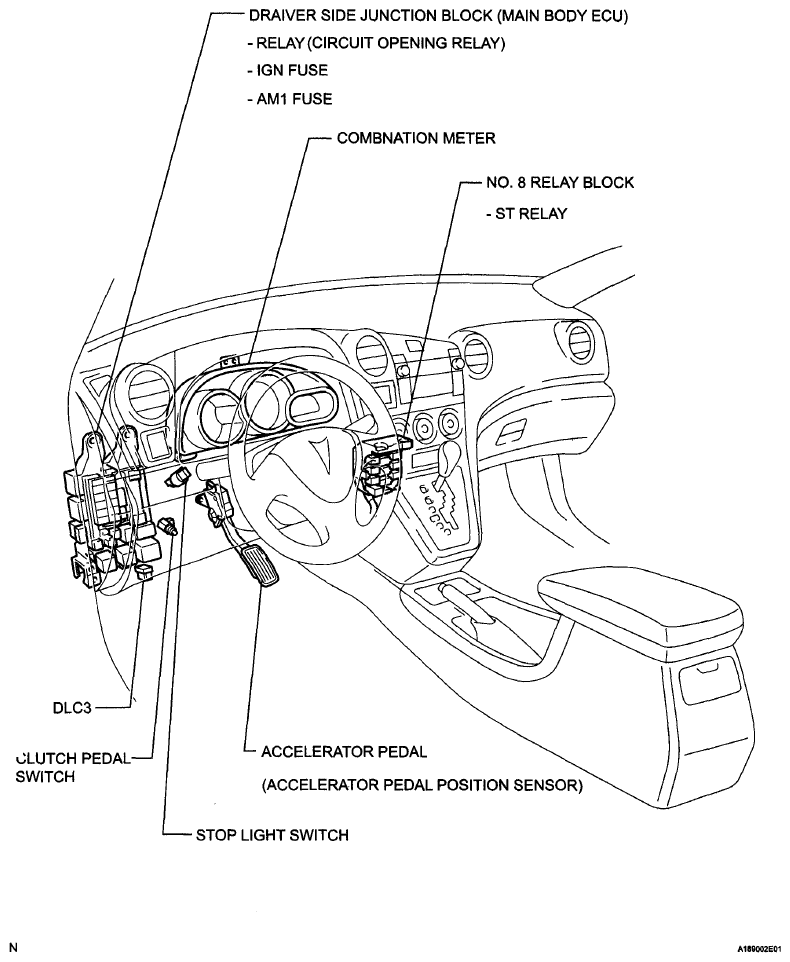 DRAIVER SIDE JUNCTION BLOCK (MAIN BODY ECU)
- RELAY (CIRCUIT OPENING RELAY)
- IGN FUSE
- AM1 FUSE

COMBNATION METER

NO. 8 RELAY BLOCK
- ST RELAY

DLC3

CLUTCH PEDAL SWITCH

ACCELERATOR PEDAL
(ACCELERATOR PEDAL POSITION SENSOR)

STOP LIGHT SWITCH

N

A189002E01