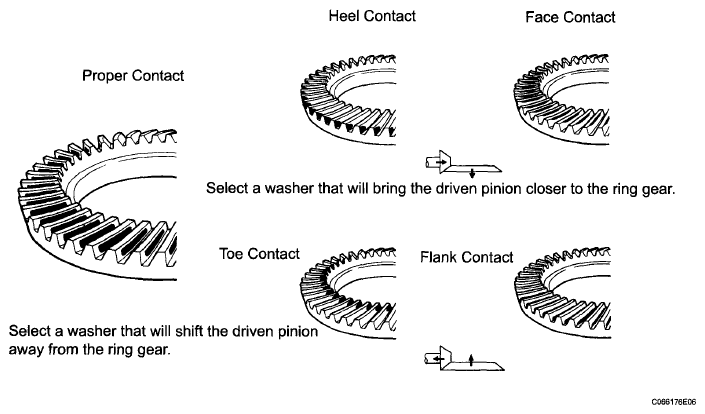 Heel Contact

Face Contact

Proper Contact

Select a washer that will bring the driven pinion closer to the ring gear.

Toe Contact

Flank Contact

Select a washer that will shift the driven pinion away from the ring gear.

C066176E06