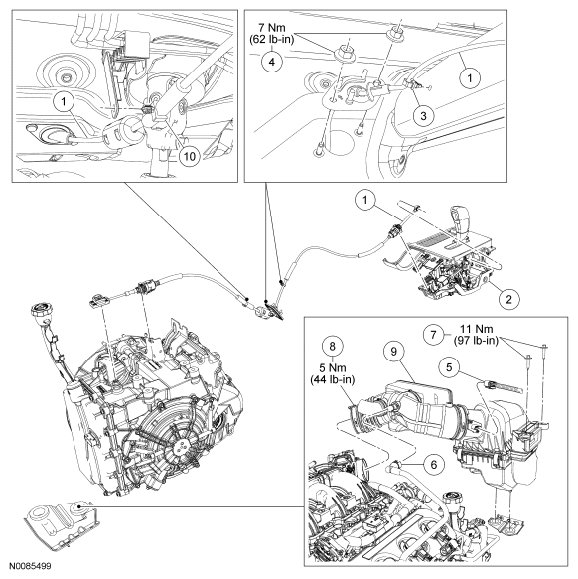 1

10

7 Nm
(62 lb-in)

4

1

3

1

2

8
5 Nm
(44 lb-in)

9

7
11 Nm
(97 lb-in)

5

6

N0085499