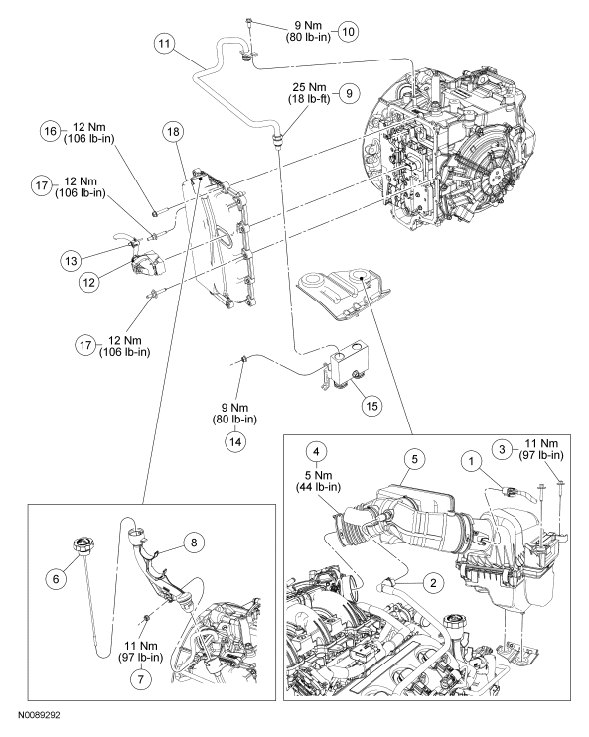 9 Nm
(80 lb-in)
10

11

25 Nm
(18 lb-ft)
9

16
12 Nm
(106 lb-in)

18

17
12 Nm
(106 lb-in)

13

12

17
12 Nm
(106 lb-in)

9 Nm
(80 lb-in)
14

15

4
5 Nm
(44 lb-in)

5

1

3
11 Nm
(97 lb-in)

2

6

8

11 Nm
(97 lb-in)
7

N0089292