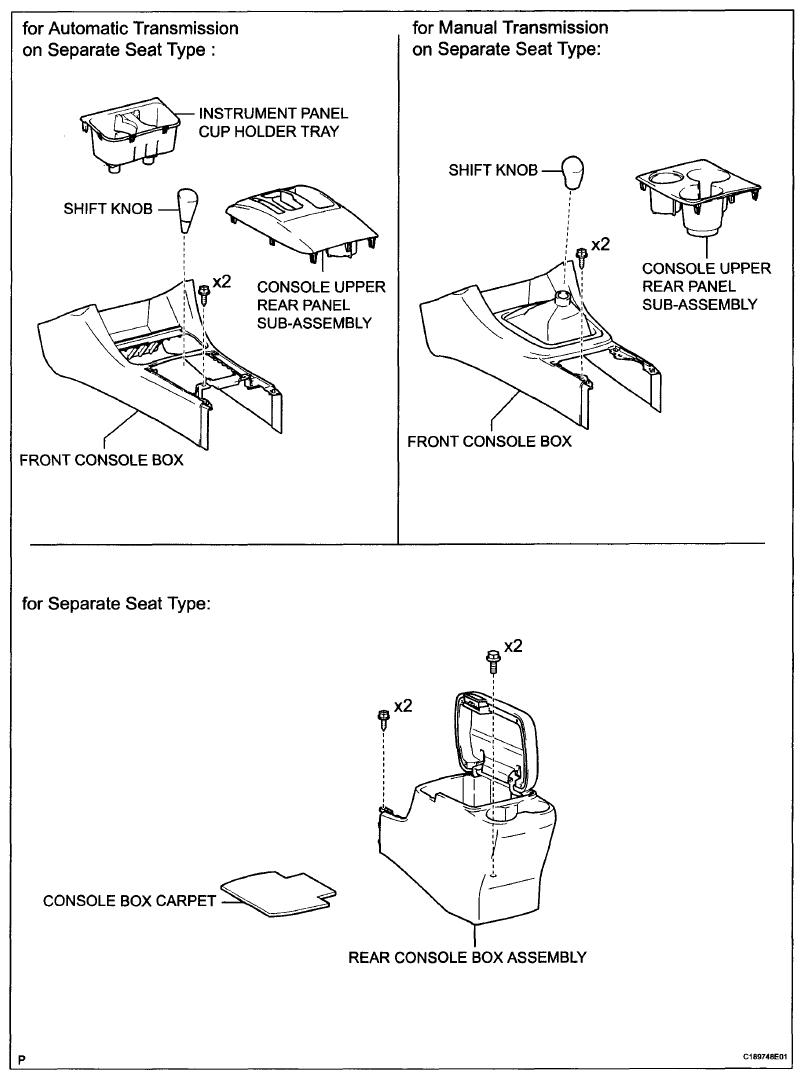 for Automatic Transmission on Separate Seat Type :

INSTRUMENT PANEL CUP HOLDER TRAY

SHIFT KNOB

x2

CONSOLE UPPER REAR PANEL SUB-ASSEMBLY

FRONT CONSOLE BOX

for Manual Transmission on Separate Seat Type:

SHIFT KNOB

x2

CONSOLE UPPER REAR PANEL SUB-ASSEMBLY

FRONT CONSOLE BOX

for Separate Seat Type:

x2

x2

CONSOLE BOX CARPET

REAR CONSOLE BOX ASSEMBLY

P

C189748E01