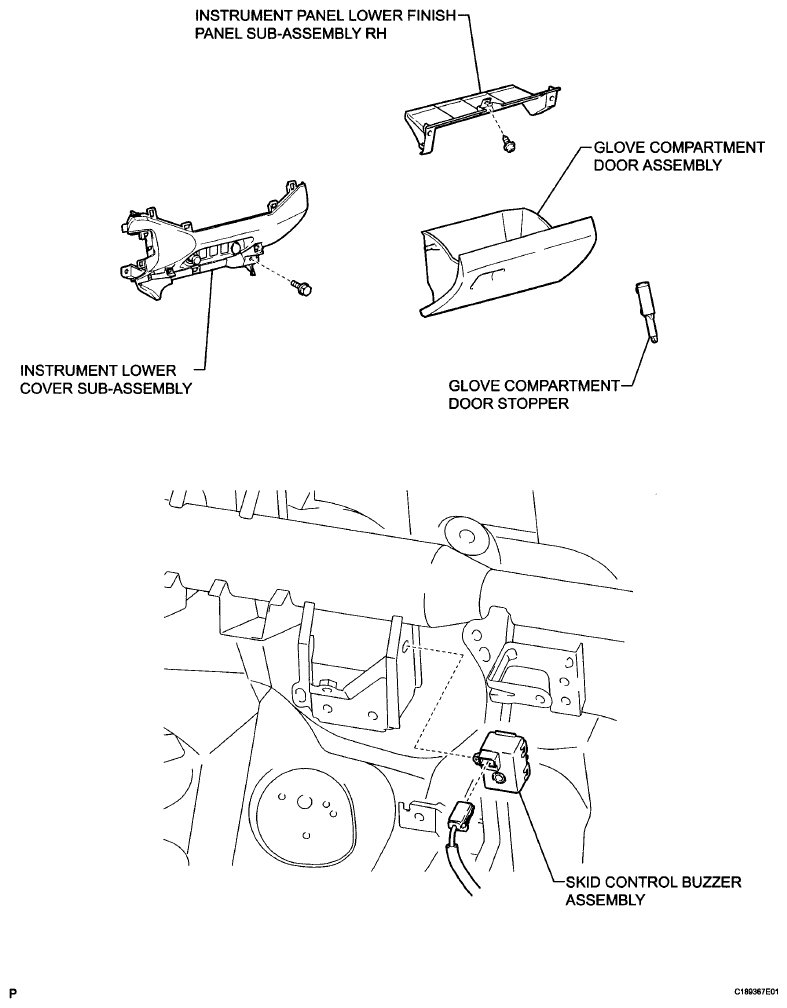 INSTRUMENT PANEL LOWER FINISH PANEL SUB-ASSEMBLY RH

GLOVE COMPARTMENT DOOR ASSEMBLY

INSTRUMENT LOWER COVER SUB-ASSEMBLY

GLOVE COMPARTMENT DOOR STOPPER

SKID CONTROL BUZZER ASSEMBLY

P

C189367E01