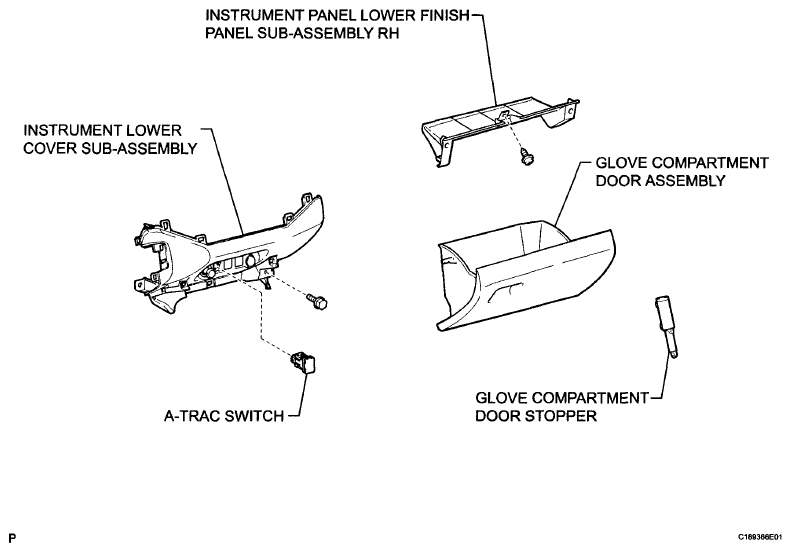 INSTRUMENT PANEL LOWER FINISH PANEL SUB-ASSEMBLY RH

INSTRUMENT LOWER COVER SUB-ASSEMBLY

GLOVE COMPARTMENT DOOR ASSEMBLY

A-TRAC SWITCH

GLOVE COMPARTMENT DOOR STOPPER

P

C189366E01