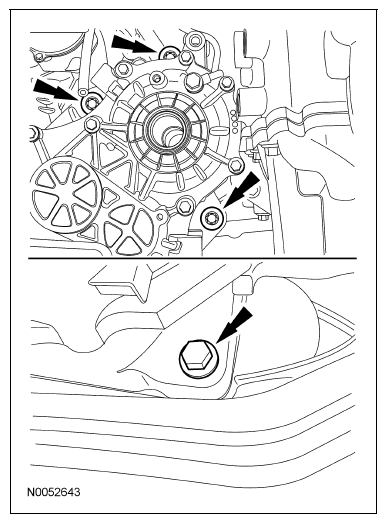 N0052643