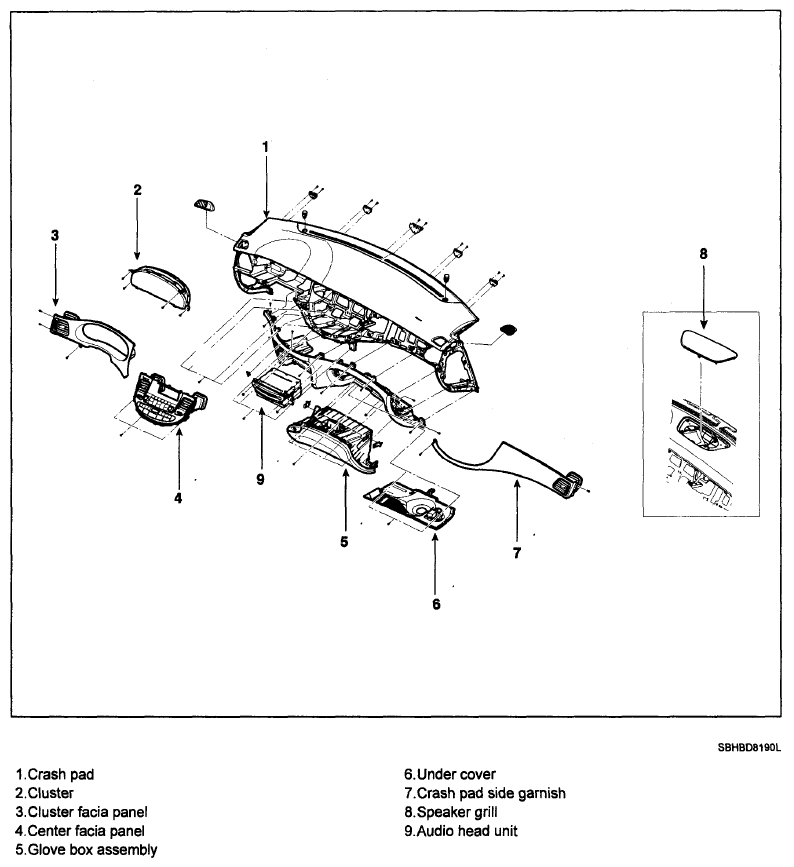 1
2
3
8
4
9
5
7
6

SBHBD8190L

1.Crash pad
2.Cluster
3.Cluster facia panel
4.Center facia panel
5.Glove box assembly

6.Under cover
7.Crash pad side garnish
8.Speaker grill
9.Audio head unit