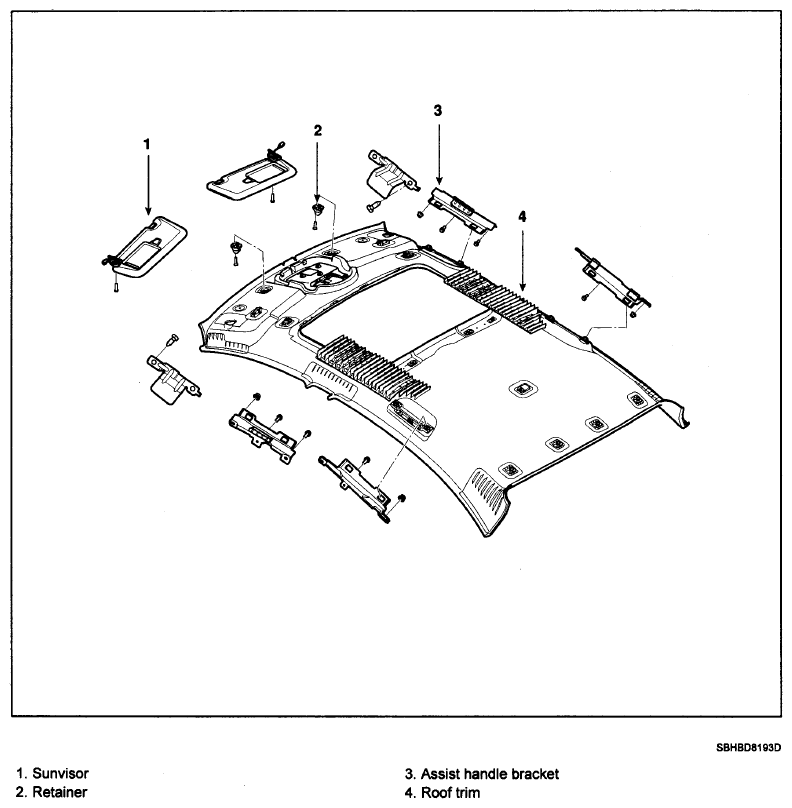 1
2
3
4

SBHBD8193D

1. Sunvisor
2. Retainer

3. Assist handle bracket
4. Roof trim