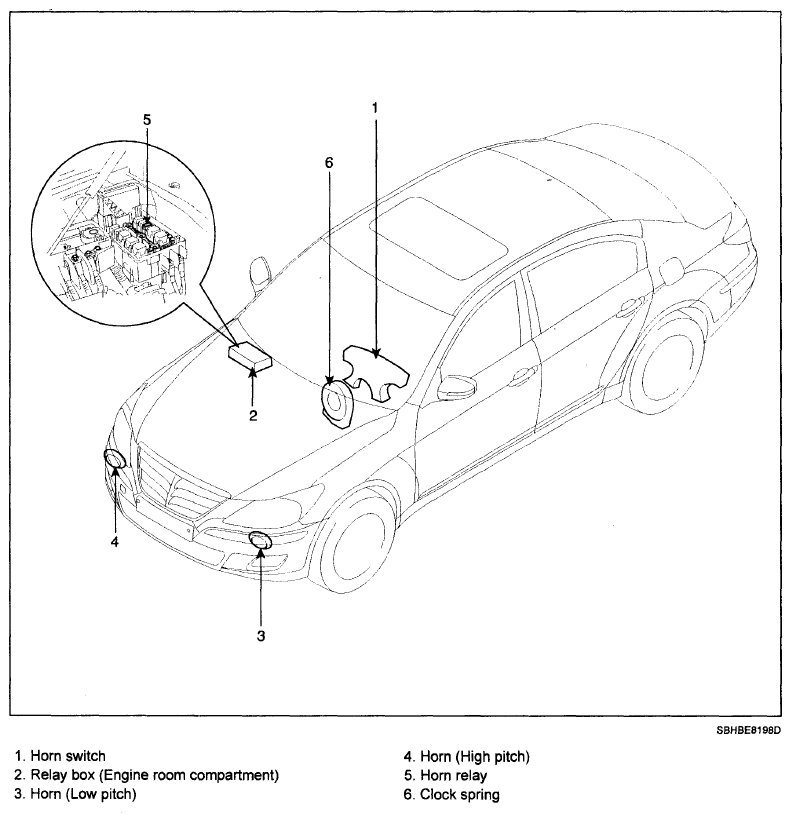 5

1

6

2

4

3

SBHBE8198D

1. Horn switch
2. Relay box (Engine room compartment)
3. Horn (Low pitch)

4. Horn (High pitch)
5. Horn relay
6. Clock spring