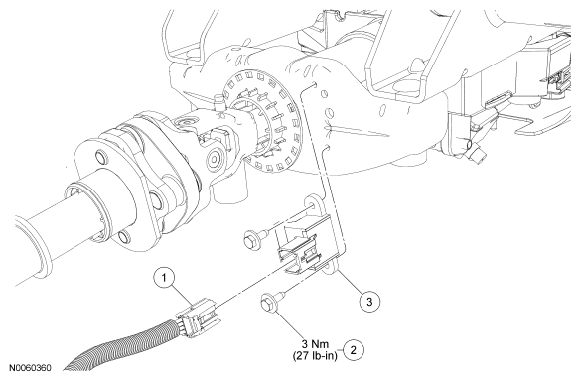 1

3

3 Nm
(27 lb-in)

2

N0060360