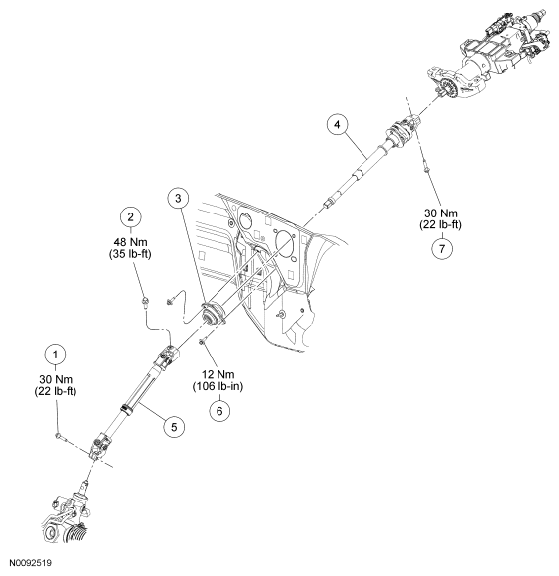 4

3

2
48 Nm
(35 lb-ft)

30 Nm
(22 lb-ft)
7

1
30 Nm
(22 lb-ft)

12 Nm
(106 lb-in)
6

5

N0092519