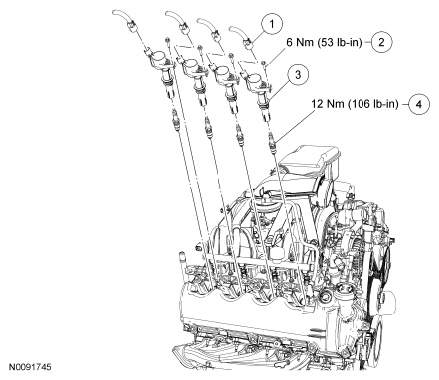 1

6 Nm (53 lb-in) 2

3

12 Nm (106 lb-in) 4

N0091745