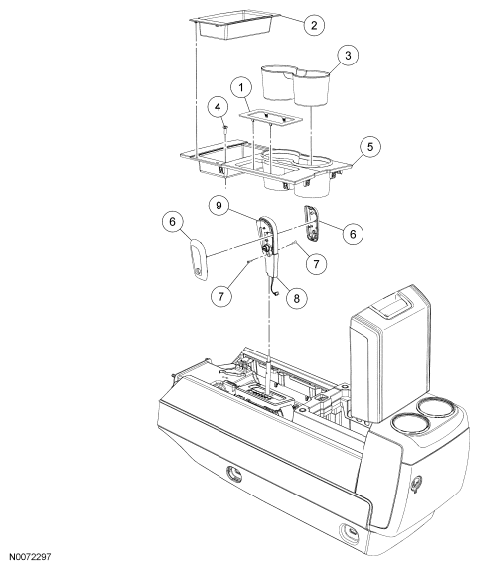 2
3
1
4
5
9
6
6
7
7
8
N0072297