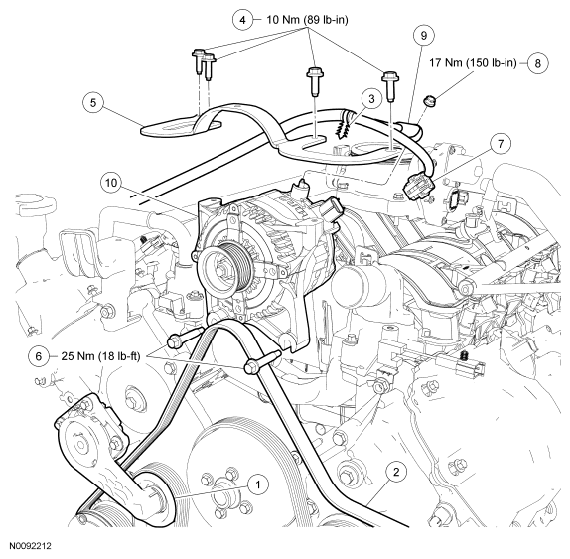 4
10 Nm (89 lb-in)
9
17 Nm (150 lb-in)
8
5
3
7
10
6
25 Nm (18 lb-ft)
1
2
N0092212