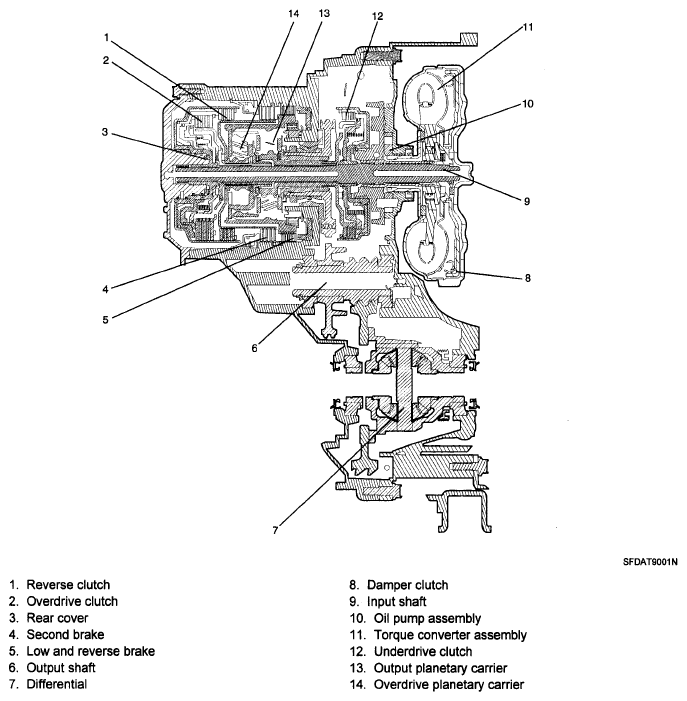 14
13
12
11
1
2
10
3
9
8
4
5
6
7

SFDAT9001N

1. Reverse clutch
2. Overdrive clutch
3. Rear cover
4. Second brake
5. Low and reverse brake
6. Output shaft
7. Differential

8. Damper clutch
9. Input shaft
10. Oil pump assembly
11. Torque converter assembly
12. Underdrive clutch
13. Output planetary carrier
14. Overdrive planetary carrier