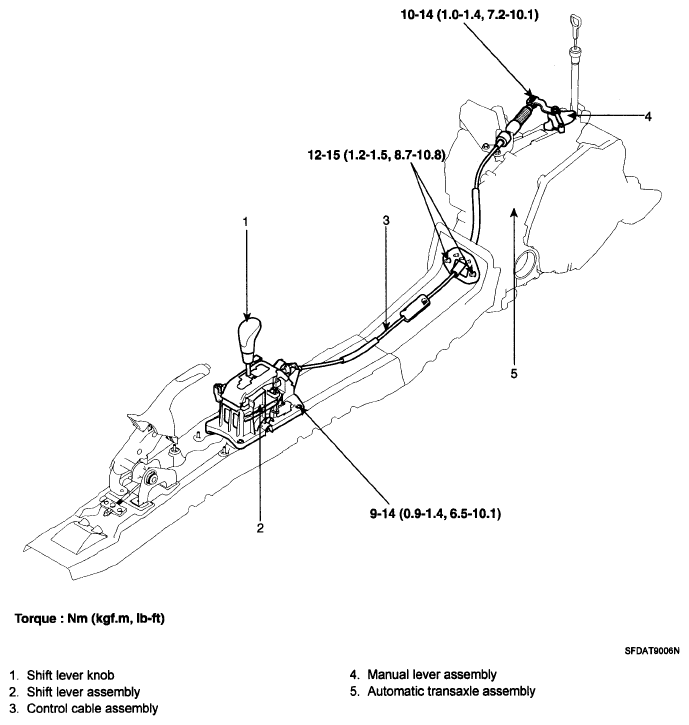 10-14 (1.0-1.4, 7.2-10.1)

4

12-15 (1.2-1.5, 8.7-10.8)

1

3

5

2

9-14 (0.9-1.4, 6.5-10.1)

Torque : Nm (kgf.m, lb-ft)

SFDAT9006N

1. Shift lever knob
2. Shift lever assembly
3. Control cable assembly

4. Manual lever assembly
5. Automatic transaxle assembly