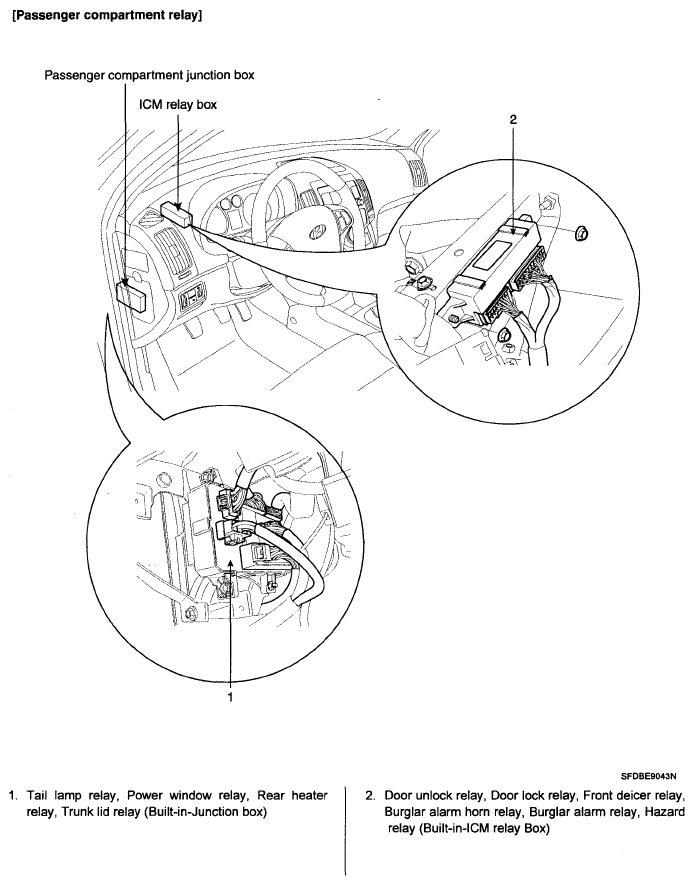 [Passenger compartment relay]

Passenger compartment junction box

ICM relay box

2

1

SFDBE9043N

1. Tail lamp relay, Power window relay, Rear heater relay, Trunk lid relay (Built-in-Junction box)

2. Door unlock relay, Door lock relay, Front deicer relay, Burglar alarm horn relay, Burglar alarm relay, Hazard relay (Built-in-ICM relay Box)