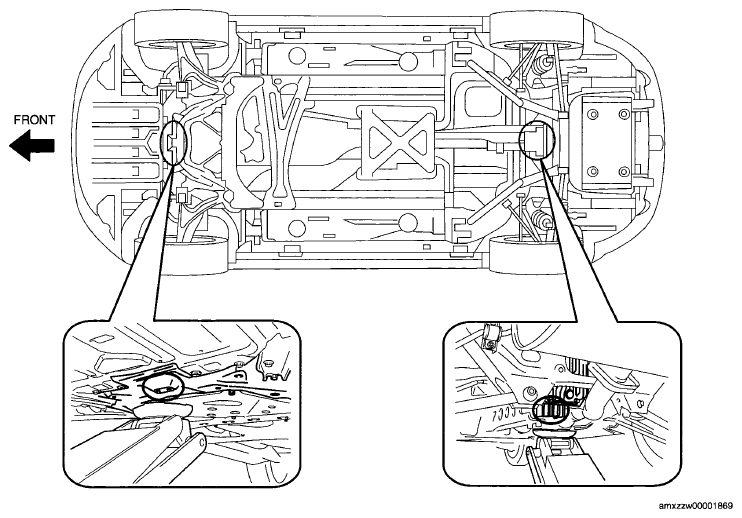 FRONT

amxzzw00001869