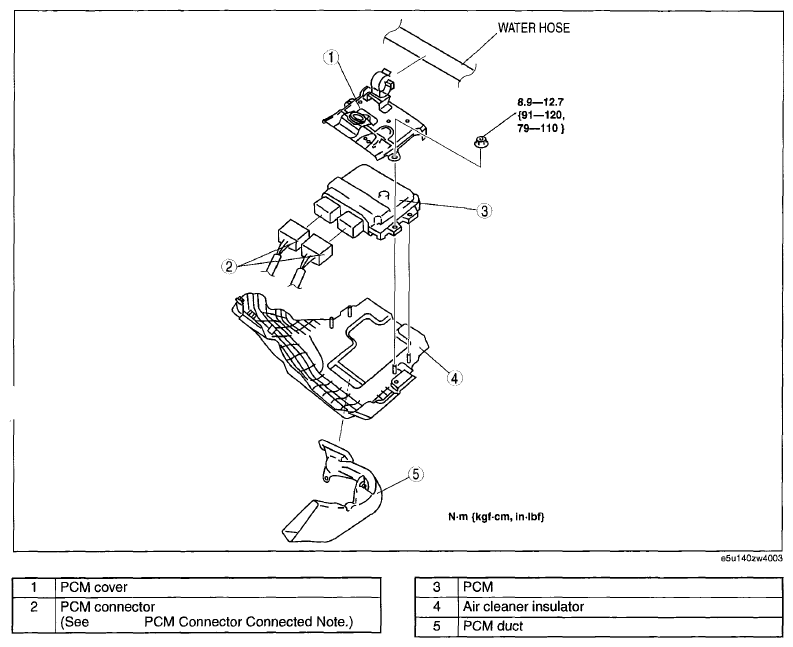 WATER HOSE

1

8.9—12.7 {91—120, 79—110 }

3

2

4

5

N·m {kgf·cm, in·lbf}

e5u140zw4003

| 1 | PCM cover |
|---|---|
| 2 | PCM connector (See PCM Connector Connected Note.) |

| 3 | PCM |
|---|---|
| 4 | Air cleaner insulator |
| 5 | PCM duct |