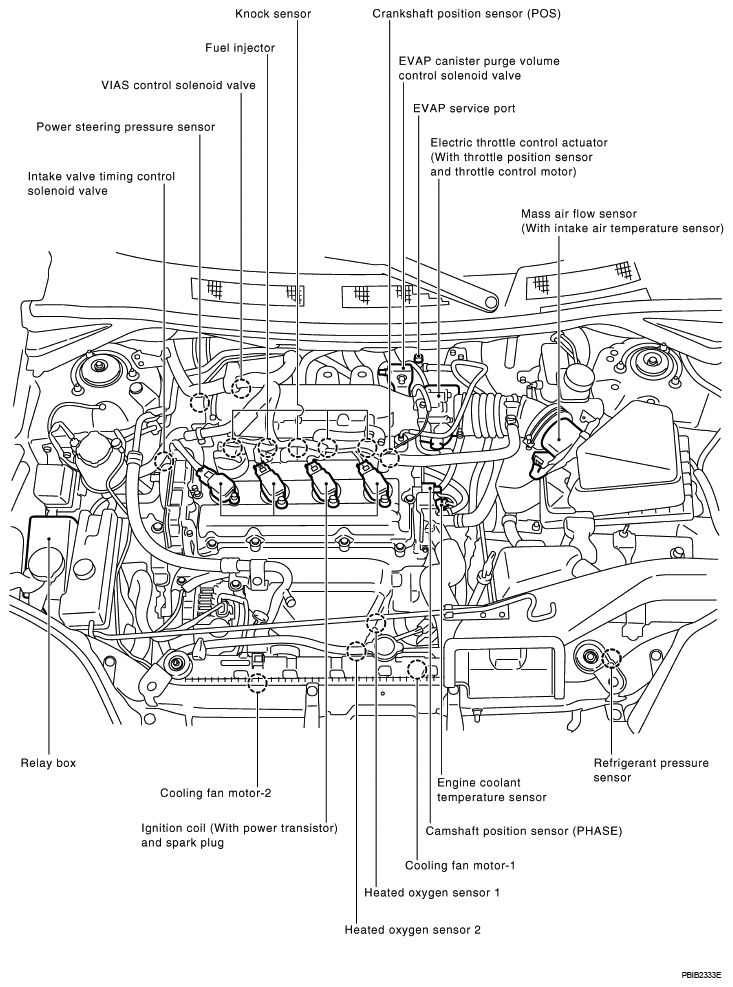 Knock sensor

Crankshaft position sensor (POS)

Fuel injector

EVAP canister purge volume control solenoid valve

VIAS control solenoid valve

EVAP service port

Power steering pressure sensor

Electric throttle control actuator (With throttle position sensor and throttle control motor)

Intake valve timing control solenoid valve

Mass air flow sensor (With intake air temperature sensor)

Relay box

Refrigerant pressure sensor

Cooling fan motor-2

Engine coolant temperature sensor

Ignition coil (With power transistor) and spark plug

Camshaft position sensor (PHASE)

Cooling fan motor-1

Heated oxygen sensor 1

Heated oxygen sensor 2

PBIB2333E