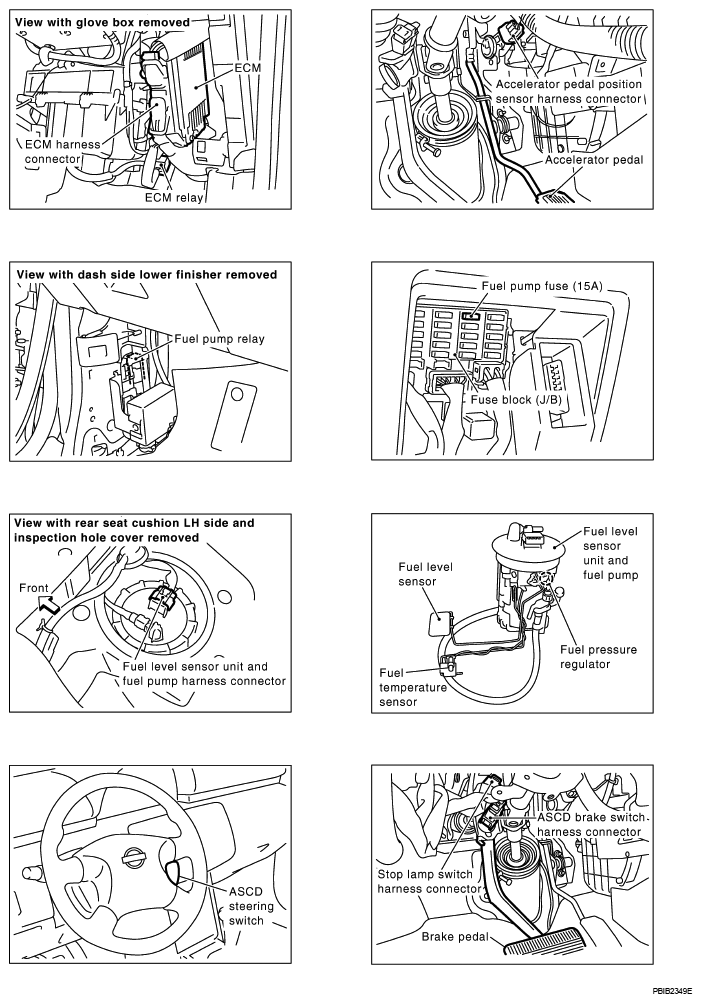 View with glove box removed

ECM

ECM harness connector

ECM relay

Accelerator pedal position sensor harness connector

Accelerator pedal

View with dash side lower finisher removed

Fuel pump relay

Fuel pump fuse (15A)

Fuse block (J/B)

View with rear seat cushion LH side and inspection hole cover removed

Front

Fuel level sensor unit and fuel pump harness connector

Fuel level sensor unit and fuel pump

Fuel level sensor

Fuel pressure regulator

Fuel temperature sensor

ASCD steering switch

ASCD brake switch harness connector

Stop lamp switch harness connector

Brake pedal

PBIB2349E