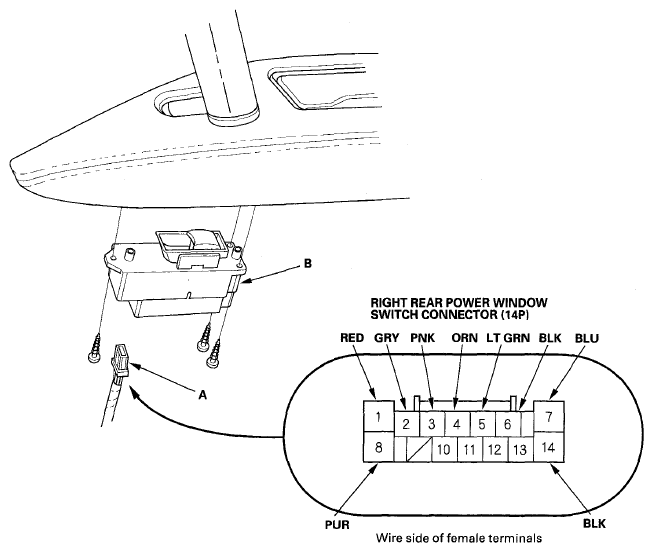 B

A

RIGHT REAR POWER WINDOW SWITCH CONNECTOR (14P)

RED GRY PNK ORN LT GRN BLK BLU

1 2 3 4 5 6 7

8 10 11 12 13 14

PUR

BLK

Wire side of female terminals