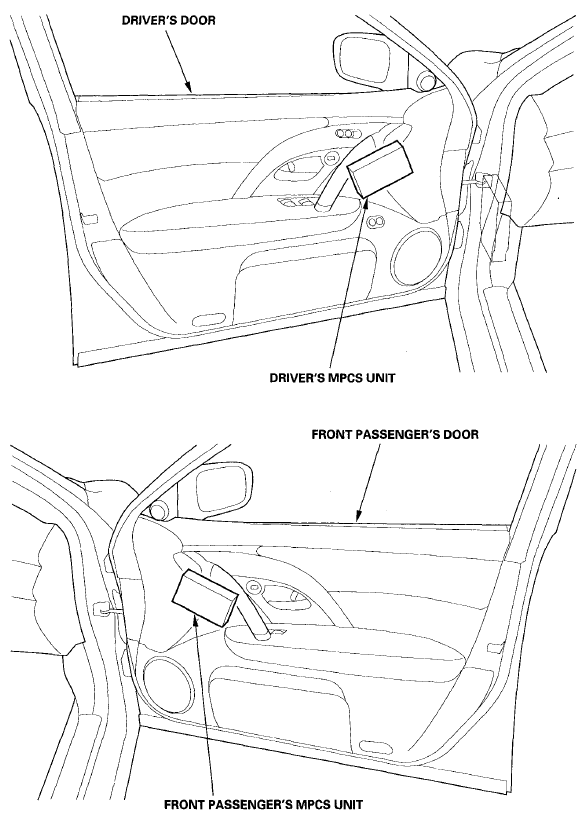 DRIVER'S DOOR

DRIVER'S MPCS UNIT

FRONT PASSENGER'S DOOR

FRONT PASSENGER'S MPCS UNIT