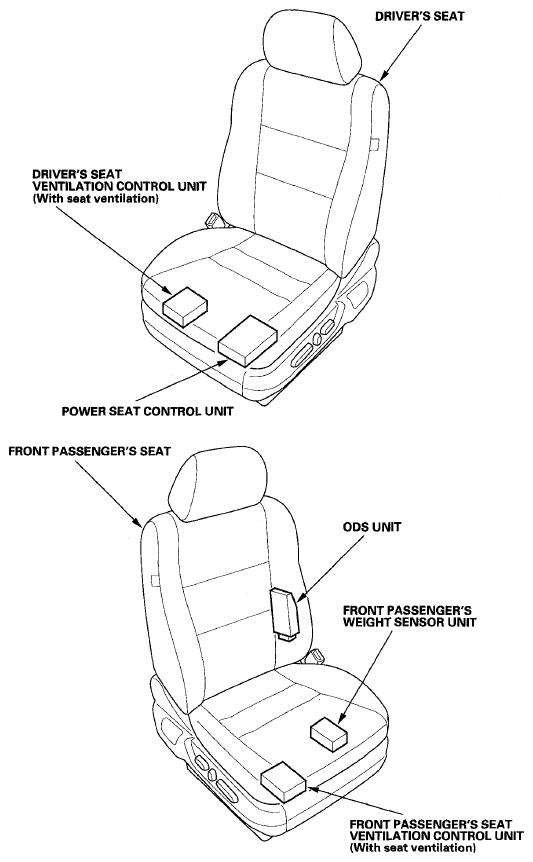 DRIVER'S SEAT

DRIVER'S SEAT VENTILATION CONTROL UNIT (With seat ventilation)

POWER SEAT CONTROL UNIT

FRONT PASSENGER'S SEAT

ODS UNIT

FRONT PASSENGER'S WEIGHT SENSOR UNIT

FRONT PASSENGER'S SEAT VENTILATION CONTROL UNIT (With seat ventilation)